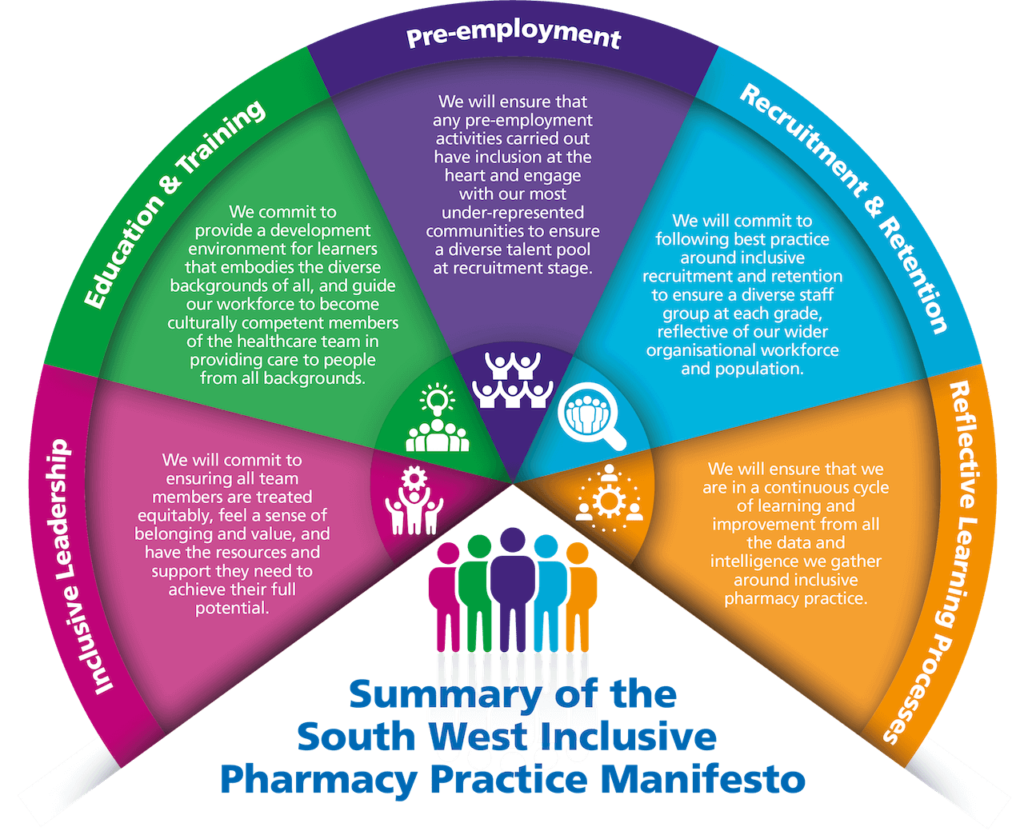 Inclusive Leadership

We will commit to ensuring all team members are treated equitably, feel a sense of belonging and value, and have the resources and support they need to achieve their full potential.

Education & Training

We commit to provide a development environment for learners that embodies the diverse backgrounds of all, and guide our workforce to become culturally competent members of the healthcare team in providing care to people from all backgrounds.

Pre-employment

We will ensure that any pre-employment activities carried out have inclusion at the heart and engage with our most under-represented communities to ensure a diverse talent pool at recruitment stage.

Recruitment & Retention

We will commit to following best practice around inclusive recruitment and retention to ensure a diverse staff group at each grade, reflective of our wider organisational workforce and population.

Reflective Learning Processes

We will ensure that we are in a continuous cycle of learning and improvement from all the data and intelligence we gather around inclusive pharmacy practice.

Summary of the South West Inclusive Pharmacy Practice Manifesto